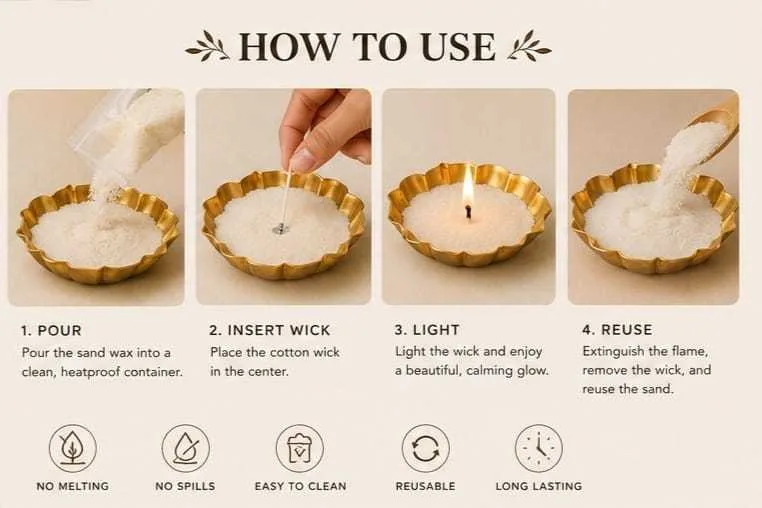 HOW TO USE

1. POUR
Pour the sand wax into a clean, heatproof container.

2. INSERT WICK
Place the cotton wick in the center.

3. LIGHT
Light the wick and enjoy a beautiful, calming glow.

4. REUSE
Extinguish the flame, remove the wick, and reuse the sand.

NO MELTING

NO SPILLS

EASY TO CLEAN

REUSABLE

LONG LASTING